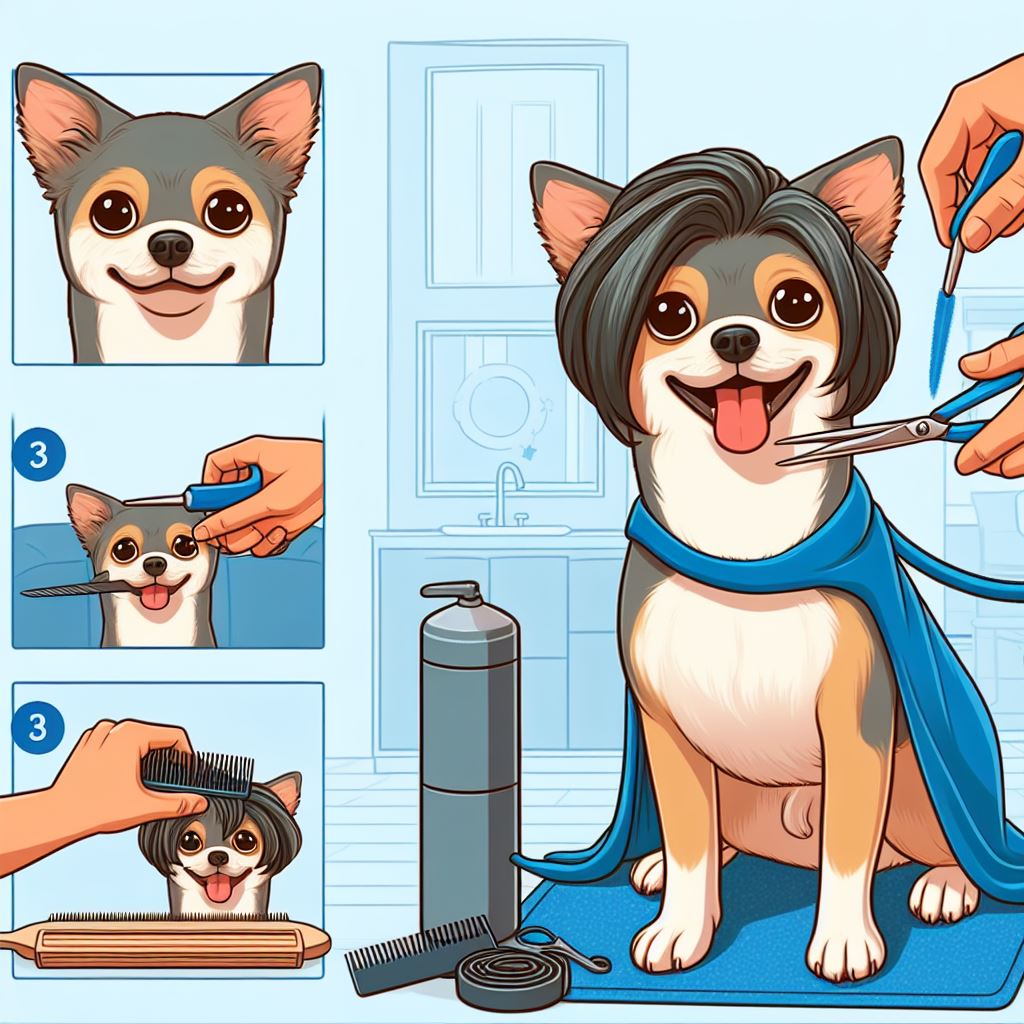 3

3